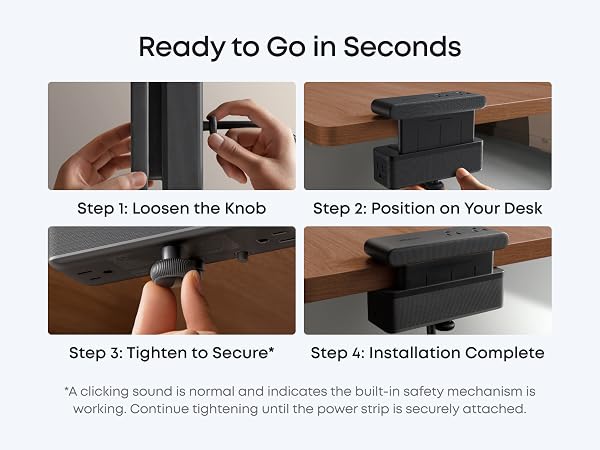 Ready to Go in Seconds

Step 1: Loosen the Knob

Step 2: Position on Your Desk

Step 3: Tighten to Secure*

Step 4: Installation Complete

*A clicking sound is normal and indicates the built-in safety mechanism is working. Continue tightening until the power strip is securely attached.