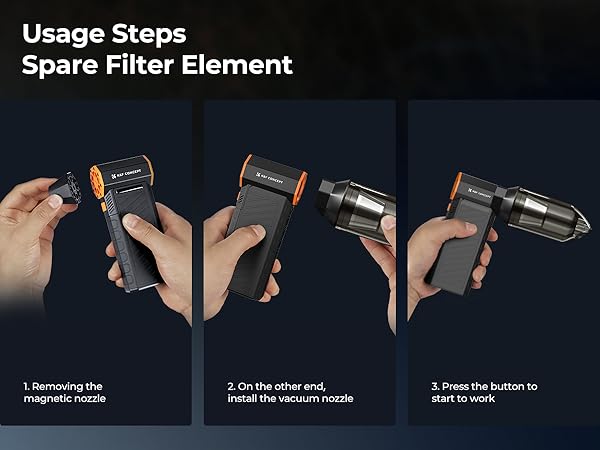 Usage Steps
Spare Filter Element

K&F CONCEPT

1. Removing the magnetic nozzle

K&F CONCEPT

2. On the other end, install the vacuum nozzle

K&F CONCEPT

3. Press the button to start to work