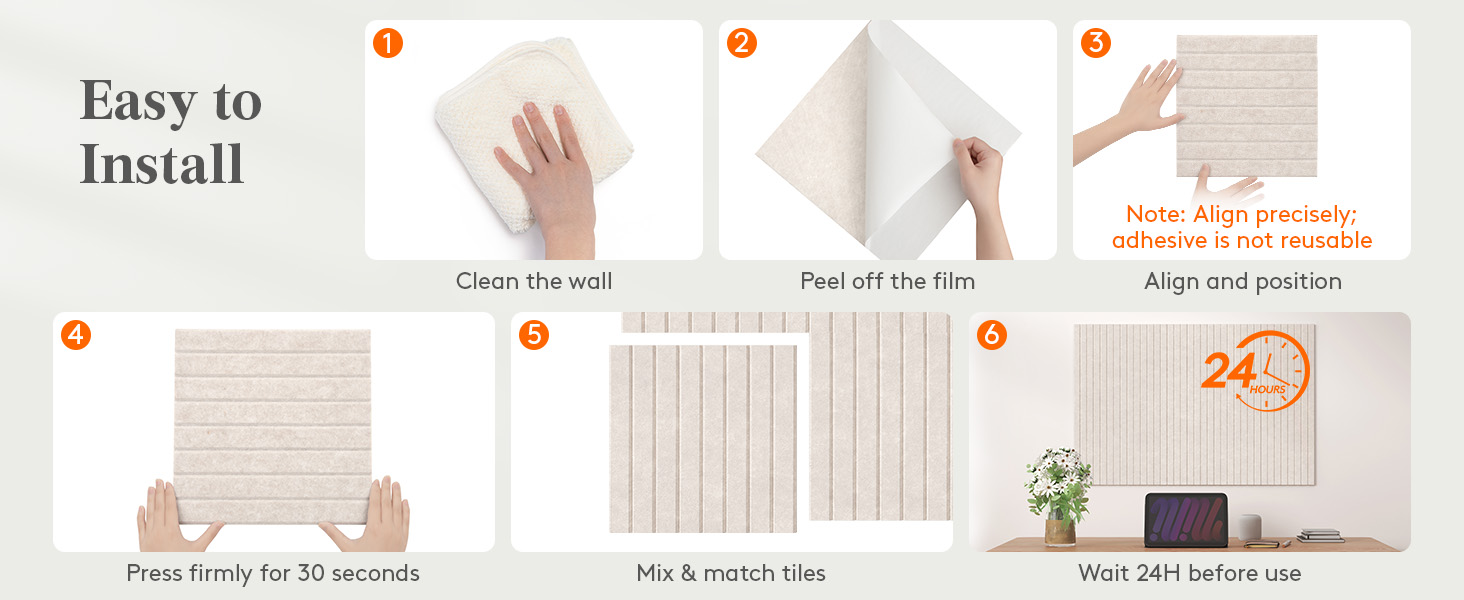 Easy to Install

1
Clean the wall

2
Peel off the film

3
Note: Align precisely; adhesive is not reusable
Align and position

4
Press firmly for 30 seconds

5
Mix & match tiles

6
24 HOURS
Wait 24H before use