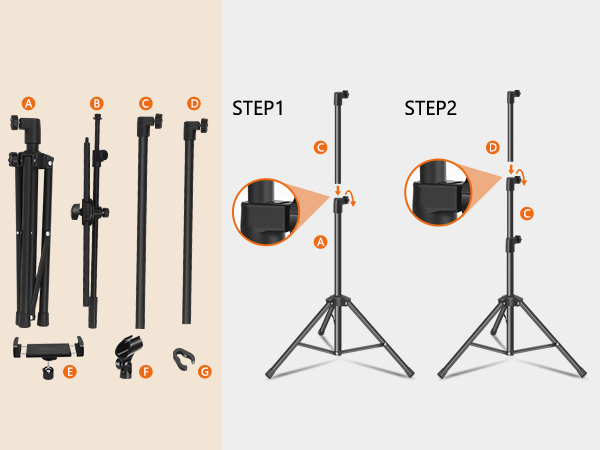 A B C D

E F G

STEP1

C

A

STEP2

D

C