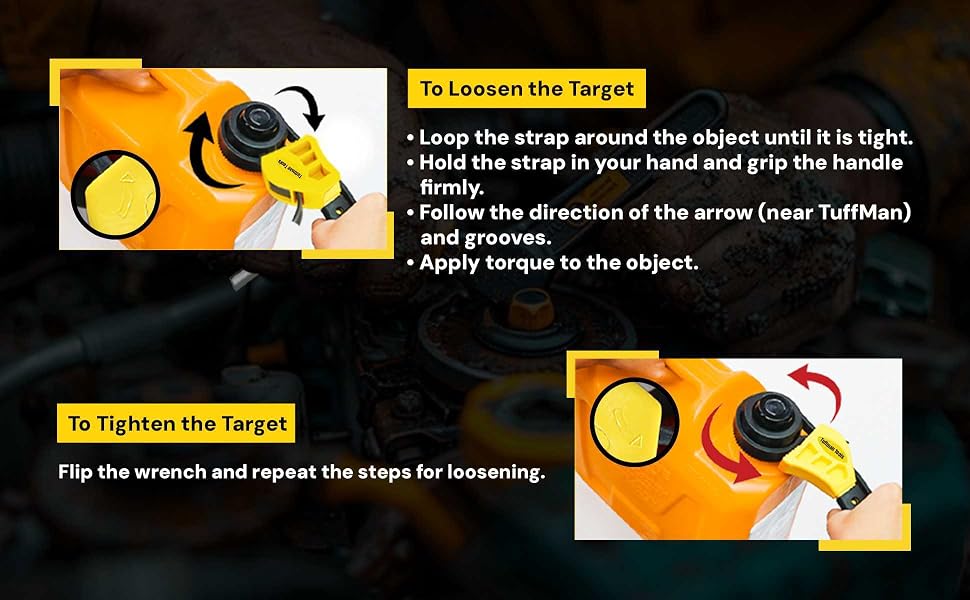 To Loosen the Target

• Loop the strap around the object until it is tight.
• Hold the strap in your hand and grip the handle firmly.
• Follow the direction of the arrow (near TuffMan) and grooves.
• Apply torque to the object.

To Tighten the Target

Flip the wrench and repeat the steps for loosening.