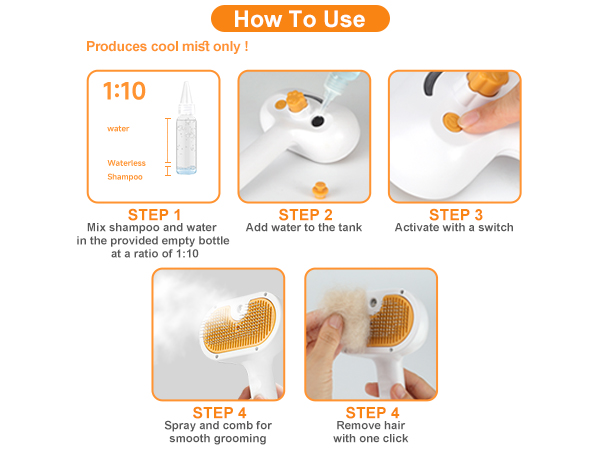 How To Use

Produces cool mist only !

1:10

water

Waterless Shampoo

STEP 1
Mix shampoo and water in the provided empty bottle at a ratio of 1:10

STEP 2
Add water to the tank

STEP 3
Activate with a switch

STEP 4
Spray and comb for smooth grooming

STEP 4
Remove hair with one click