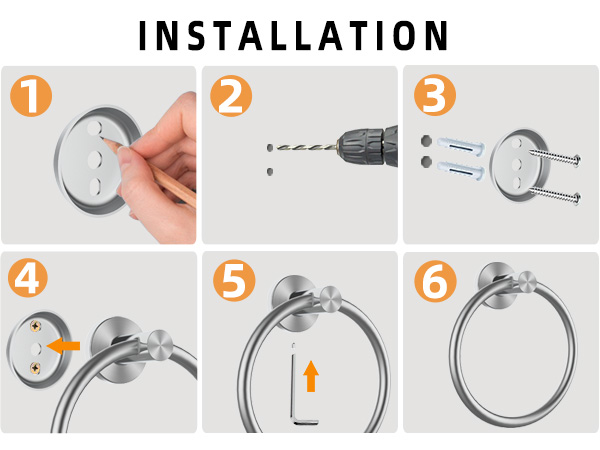 INSTALLATION

1

2

3

4

5

6