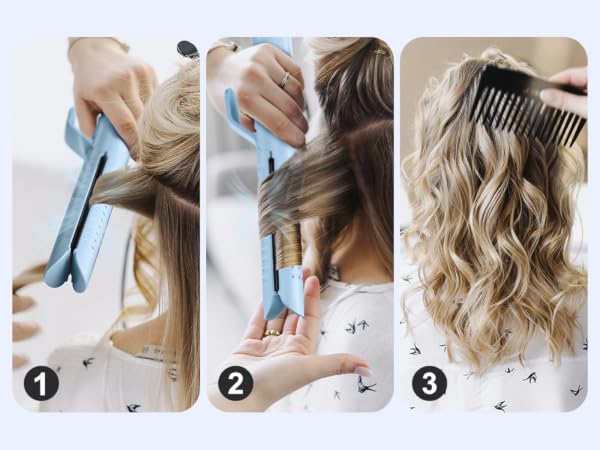 1
2
3