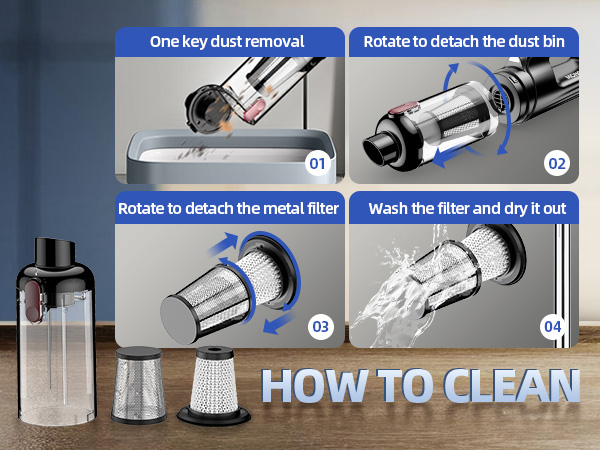 One key dust removal

01

Rotate to detach the dust bin

02

Rotate to detach the metal filter

03

Wash the filter and dry it out

04

HOW TO CLEAN