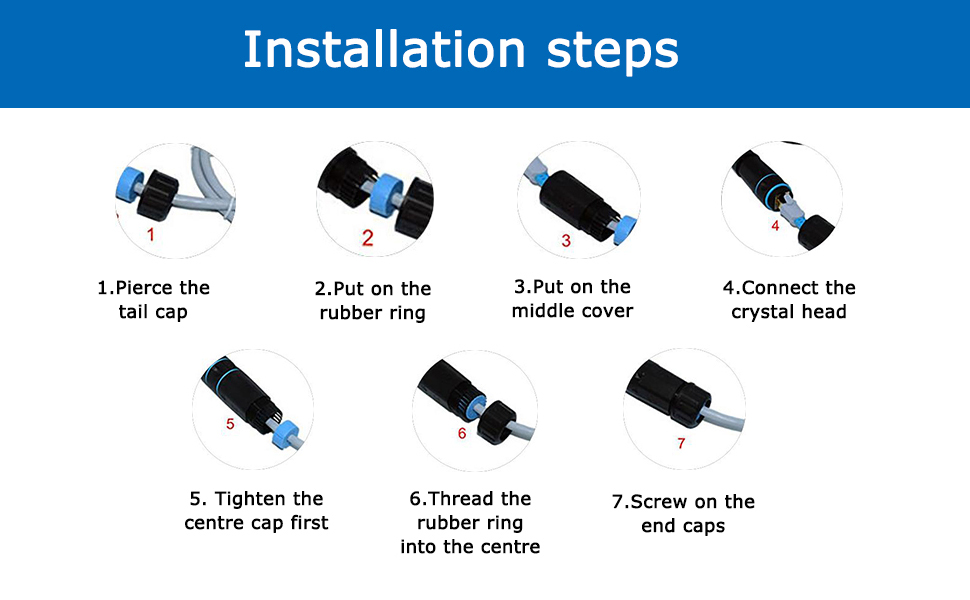 Installation steps

1

1.Pierce the tail cap

2

2.Put on the rubber ring

3

3.Put on the middle cover

4

4.Connect the crystal head

5

5. Tighten the centre cap first

6

6.Thread the rubber ring into the centre

7

7.Screw on the end caps