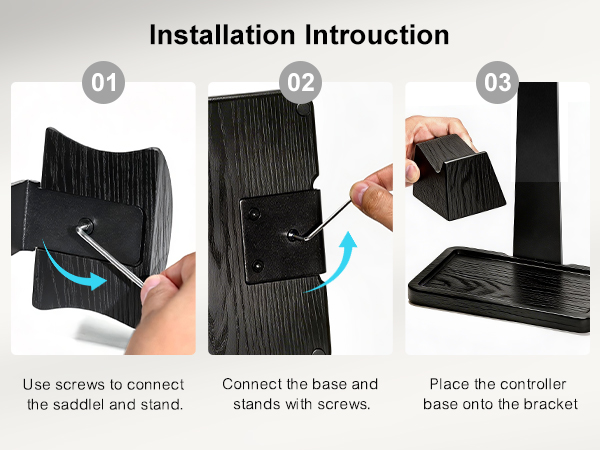 Installation Introuction

01

Use screws to connect the saddlel and stand.

02

Connect the base and stands with screws.

03

Place the controller base onto the bracket