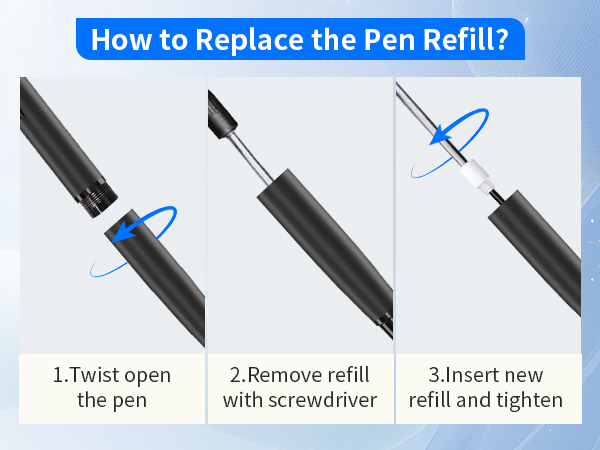 How to Replace the Pen Refill?

1.Twist open the pen

2.Remove refill with screwdriver

3.Insert new refill and tighten