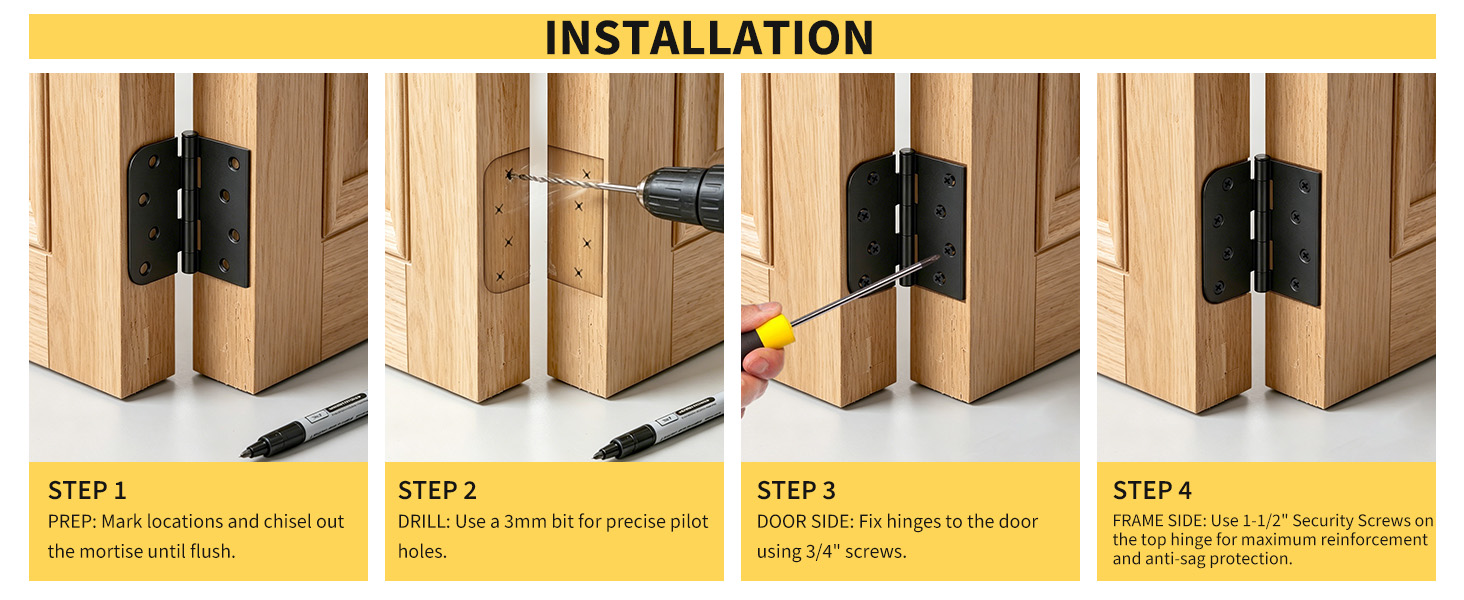 INSTALLATION

STEP 1
PREP: Mark locations and chisel out the mortise until flush.

STEP 2
DRILL: Use a 3mm bit for precise pilot holes.

STEP 3
DOOR SIDE: Fix hinges to the door using 3/4" screws.

STEP 4
FRAME SIDE: Use 1-1/2" Security Screws on the top hinge for maximum reinforcement and anti-sag protection.