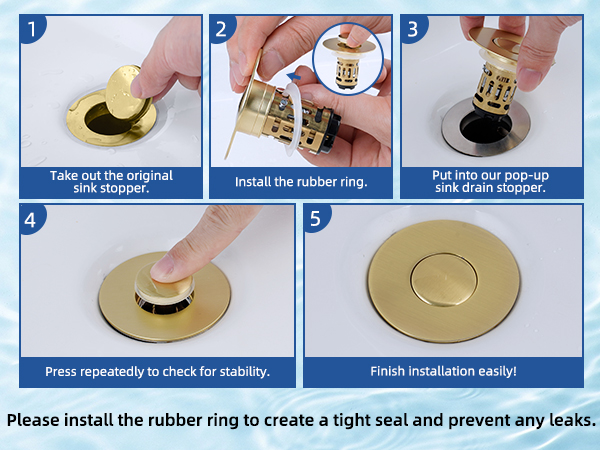 1

Take out the original sink stopper.

2

Install the rubber ring.

3

Put into our pop-up sink drain stopper.

4

Press repeatedly to check for stability.

5

Finish installation easily!

Please install the rubber ring to create a tight seal and prevent any leaks.