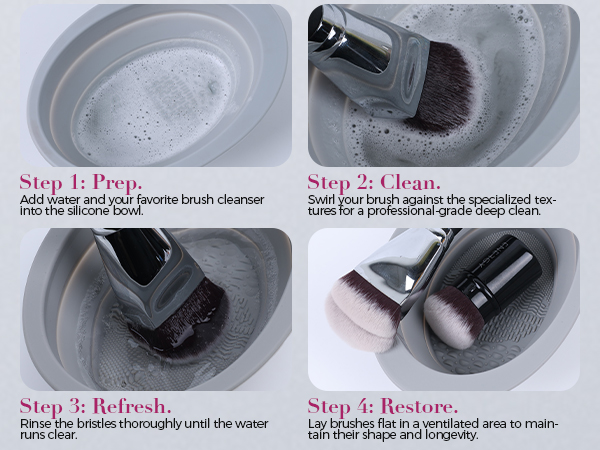 Step 1: Prep.
Add water and your favorite brush cleanser into the silicone bowl.

Step 2: Clean.
Swirl your brush against the specialized textures for a professional-grade deep clean.

Step 3: Refresh.
Rinse the bristles thoroughly until the water runs clear.

Step 4: Restore.
Lay brushes flat in a ventilated area to maintain their shape and longevity.