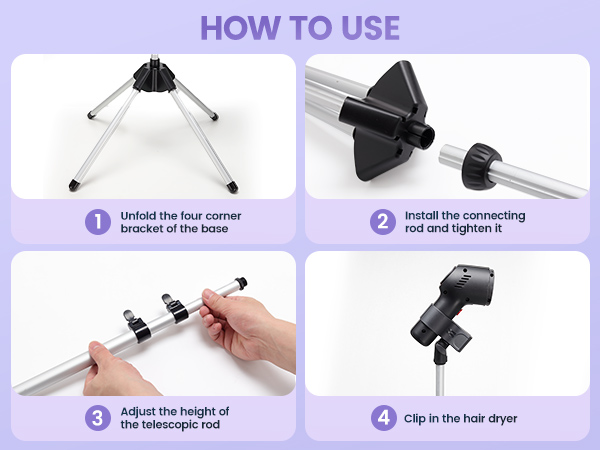 HOW TO USE

1 Unfold the four corner bracket of the base

2 Install the connecting rod and tighten it

3 Adjust the height of the telescopic rod

4 Clip in the hair dryer