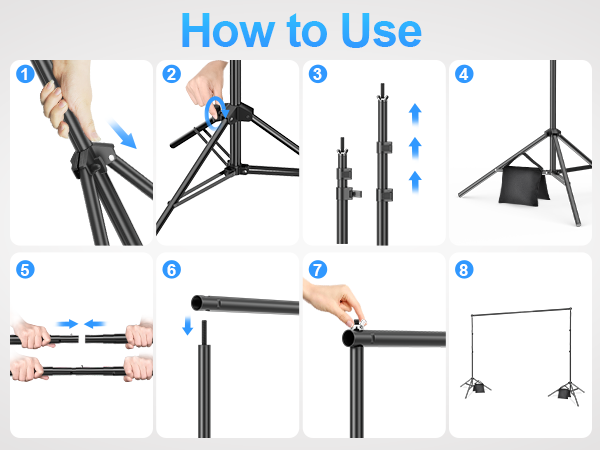 How to Use

1

2

3

4

5

6

7

8