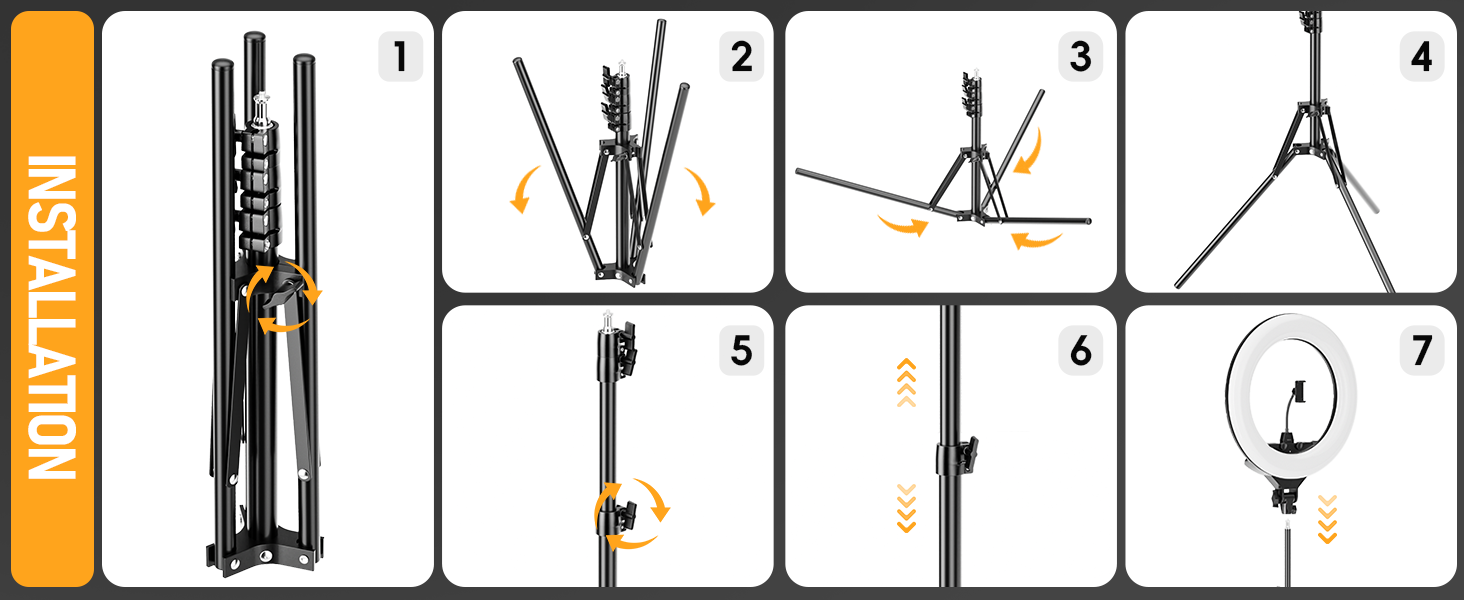 INSTALLATION

1

2

3

4

5

6

7