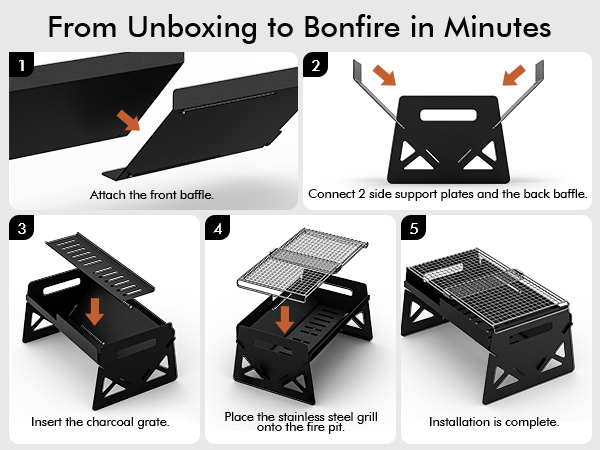 From Unboxing to Bonfire in Minutes

1
Attach the front baffle.

2
Connect 2 side support plates and the back baffle.

3
Insert the charcoal grate.

4
Place the stainless steel grill onto the fire pit.

5
Installation is complete.