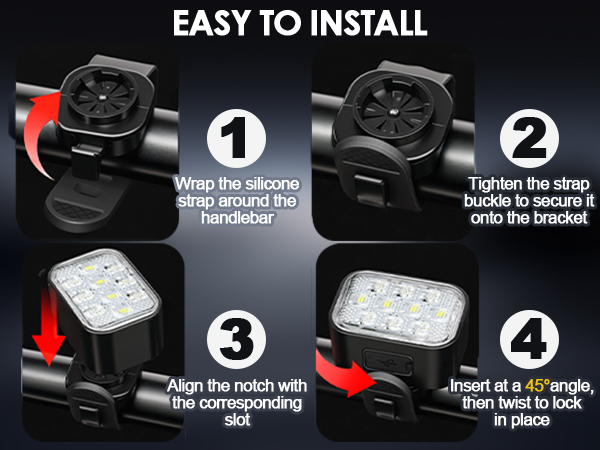 EASY TO INSTALL

1
Wrap the silicone strap around the handlebar

2
Tighten the strap buckle to secure it onto the bracket

3
Align the notch with the corresponding slot

4
Insert at a 45°angle, then twist to lock in place