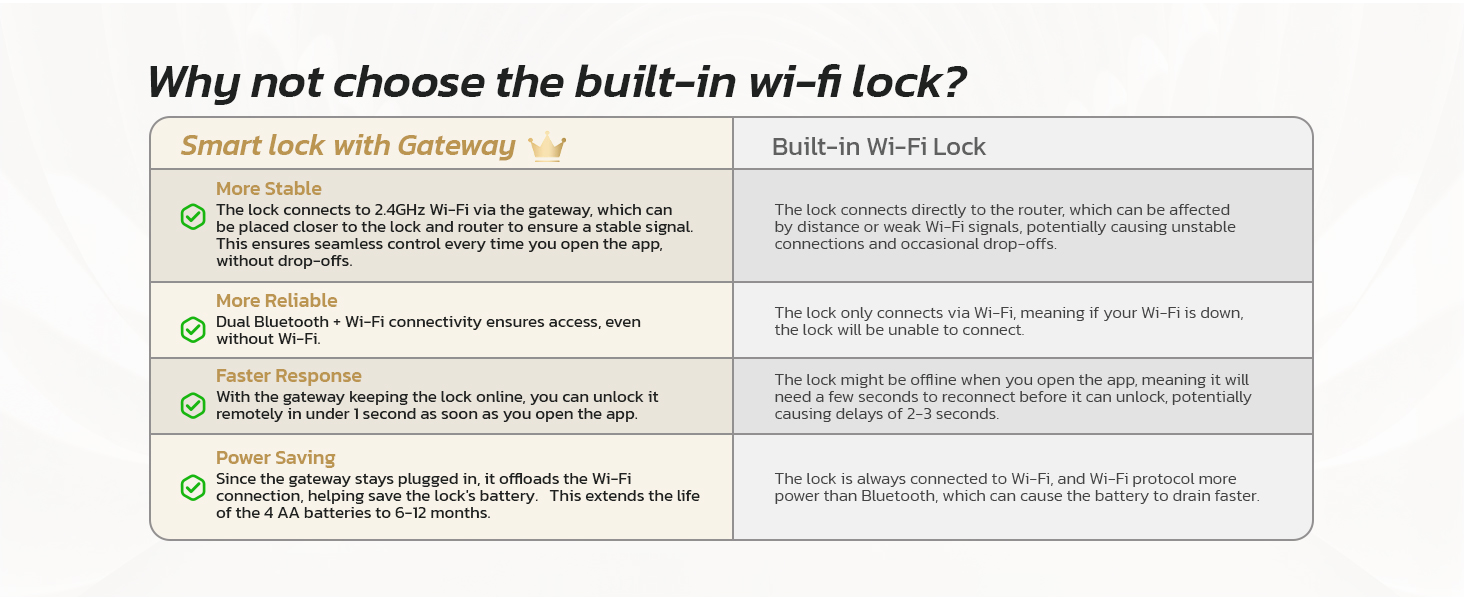 Why not choose the built-in wi-fi lock?

| Smart lock with Gateway | Built-in Wi-Fi Lock |
|---|---|
| More Stable The lock connects to 2.4GHz Wi-Fi via the gateway, which can be placed closer to the lock and router to ensure a stable signal. This ensures seamless control every time you open the app, without drop-offs. | The lock connects directly to the router, which can be affected by distance or weak Wi-Fi signals, potentially causing unstable connections and occasional drop-offs. |
| More Reliable Dual Bluetooth + Wi-Fi connectivity ensures access, even without Wi-Fi. | The lock only connects via Wi-Fi, meaning if your Wi-Fi is down, the lock will be unable to connect. |
| Faster Response With the gateway keeping the lock online, you can unlock it remotely in under 1 second as soon as you open the app. | The lock might be offline when you open the app, meaning it will need a few seconds to reconnect before it can unlock, potentially causing delays of 2-3 seconds. |
| Power Saving Since the gateway stays plugged in, it offloads the Wi-Fi connection, helping save the lock's battery. This extends the life of the 4 AA batteries to 6-12 months. | The lock is always connected to Wi-Fi, and Wi-Fi protocol more power than Bluetooth, which can cause the battery to drain faster. |