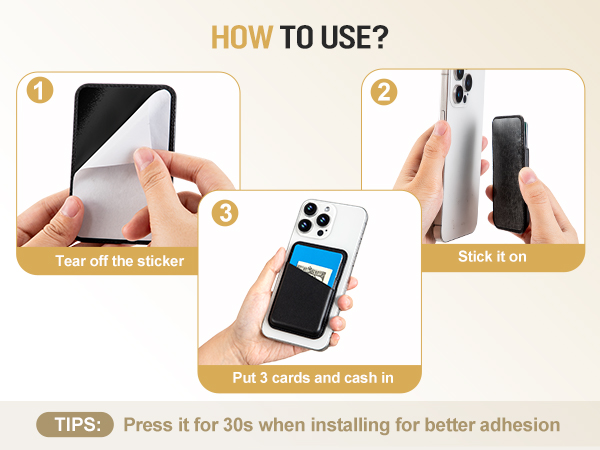 HOW TO USE?

1
Tear off the sticker

2
Stick it on

3
Put 3 cards and cash in

TIPS: Press it for 30s when installing for better adhesion