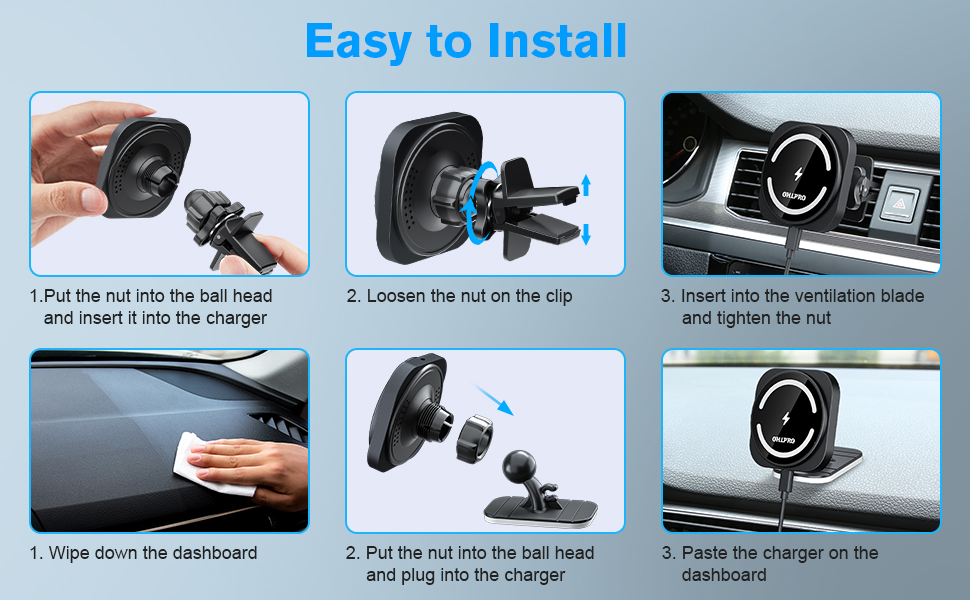 Easy to Install

OHLPRO

1.Put the nut into the ball head and insert it into the charger

2. Loosen the nut on the clip

3. Insert into the ventilation blade and tighten the nut

OHLPRO

1. Wipe down the dashboard

2. Put the nut into the ball head and plug into the charger

3. Paste the charger on the dashboard