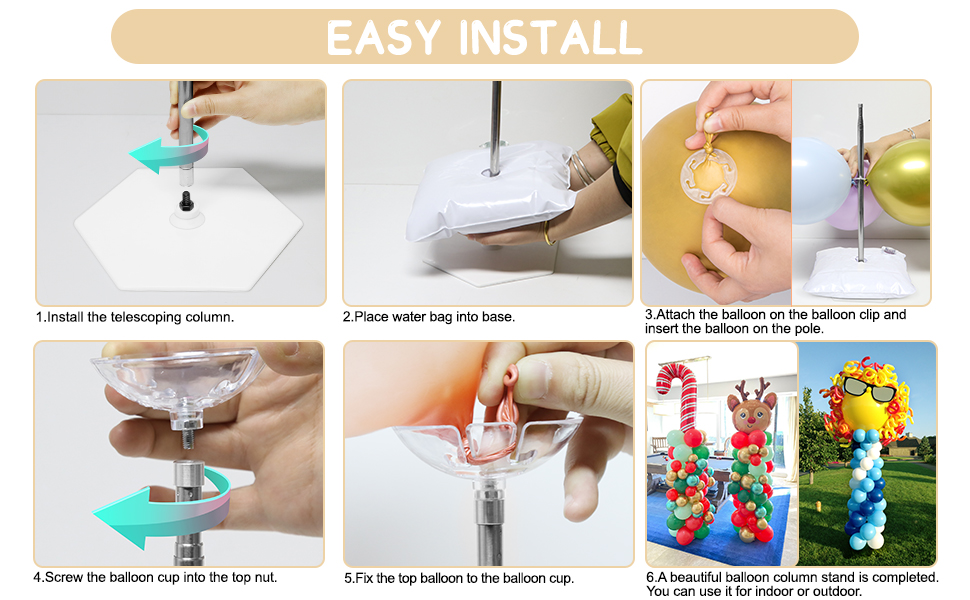 EASY INSTALL

1.Install the telescoping column.

2.Place water bag into base.

3.Attach the balloon on the balloon clip and insert the balloon on the pole.

4.Screw the balloon cup into the top nut.

5.Fix the top balloon to the balloon cup.

6.A beautiful balloon column stand is completed. You can use it for indoor or outdoor.