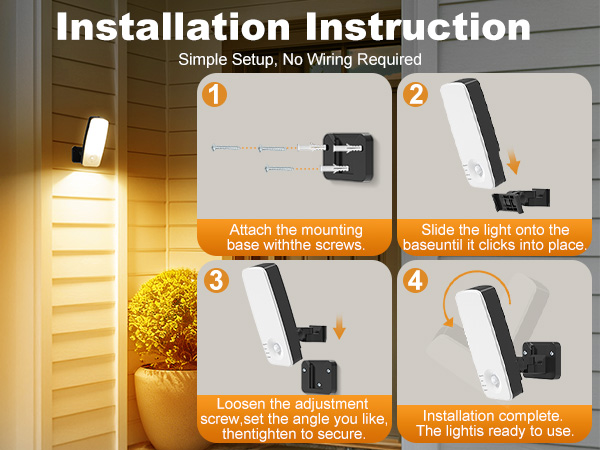 Installation Instruction
Simple Setup, No Wiring Required

1
Attach the mounting base withthe screws.

2
Slide the light onto the baseuntil it clicks into place.

3
Loosen the adjustment screw,set the angle you like, thentighten to secure.

4
Installation complete. The lightis ready to use.