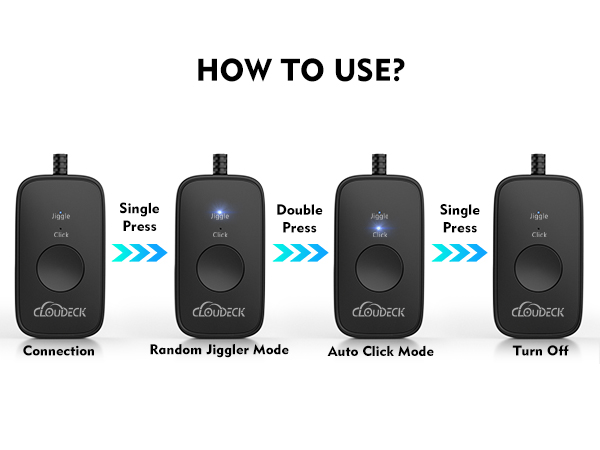 HOW TO USE?

Jiggle
Click
CLOUDECK
Connection

Single Press

Jiggle
Click
CLOUDECK
Random Jiggler Mode

Double Press

Jiggle
Click
CLOUDECK
Auto Click Mode

Single Press

Jiggle
Click
CLOUDECK
Turn Off