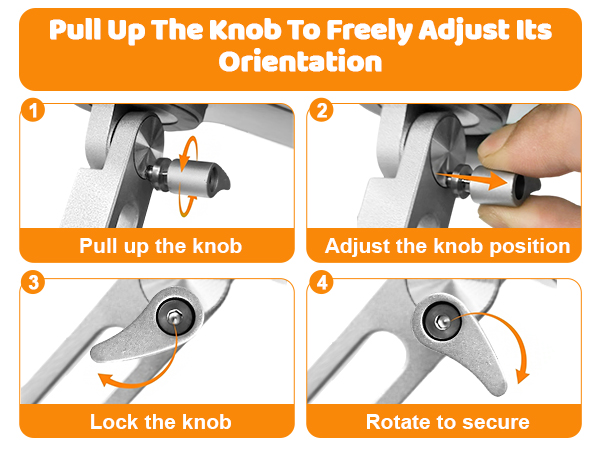 Pull Up The Knob To Freely Adjust Its Orientation

1
Pull up the knob

2
Adjust the knob position

3
Lock the knob

4
Rotate to secure