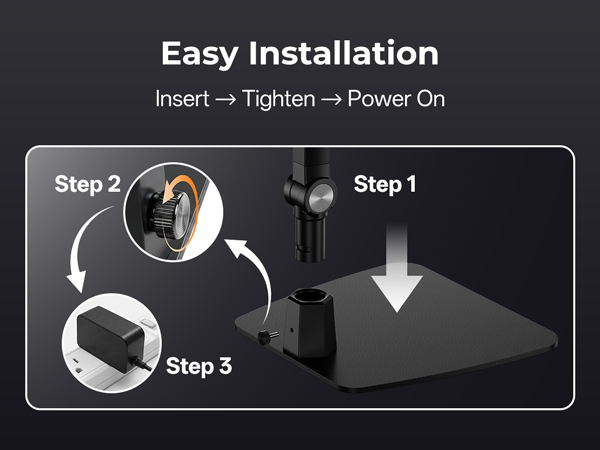 Easy Installation

Insert → Tighten → Power On

Step 2

Step 1

Step 3