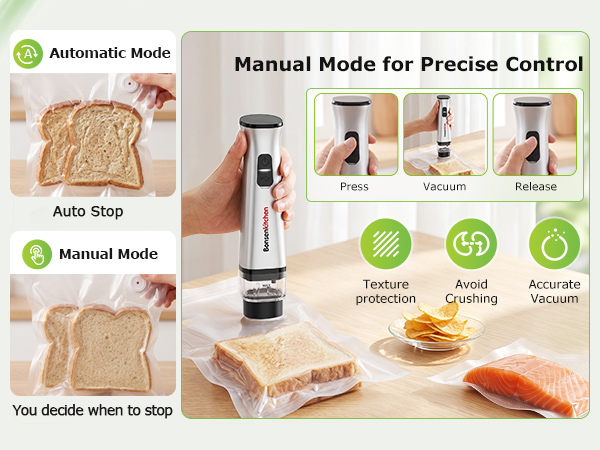 Automatic Mode

Auto Stop

Manual Mode

You decide when to stop

Manual Mode for Precise Control

Press

Vacuum

Release

Bonsenkitchen

Texture protection

Avoid Crushing

Accurate Vacuum