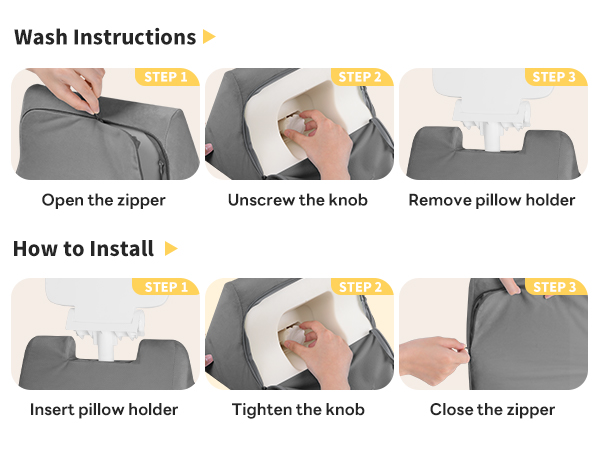 Wash Instructions

STEP 1
Open the zipper

STEP 2
Unscrew the knob

STEP 3
Remove pillow holder

How to Install

STEP 1
Insert pillow holder

STEP 2
Tighten the knob

STEP 3
Close the zipper