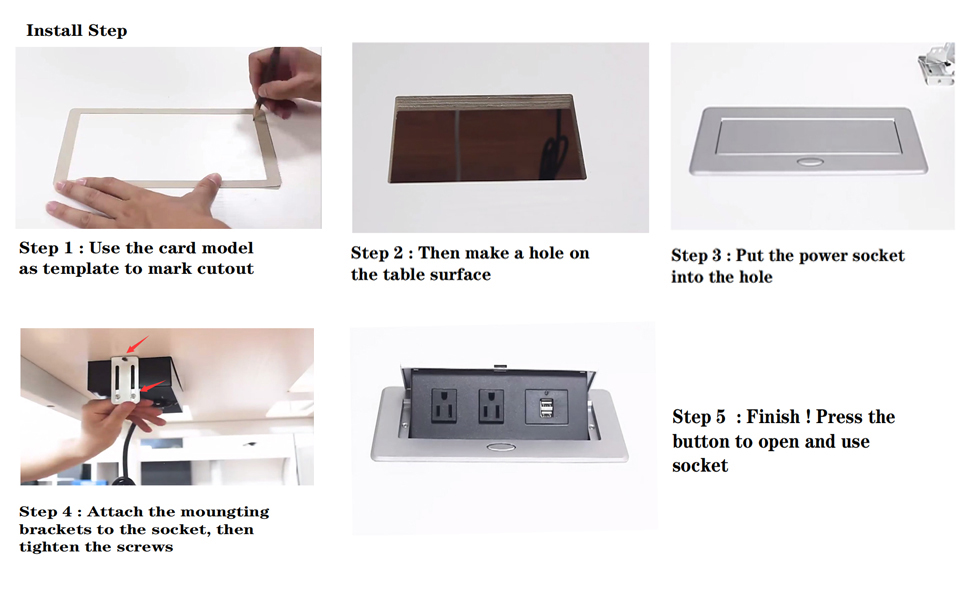 Install Step

Step 1 : Use the card model as template to mark cutout

Step 2 : Then make a hole on the table surface

Step 3 : Put the power socket into the hole

Step 4 : Attach the moungting brackets to the socket, then tighten the screws

Step 5 : Finish ! Press the button to open and use socket