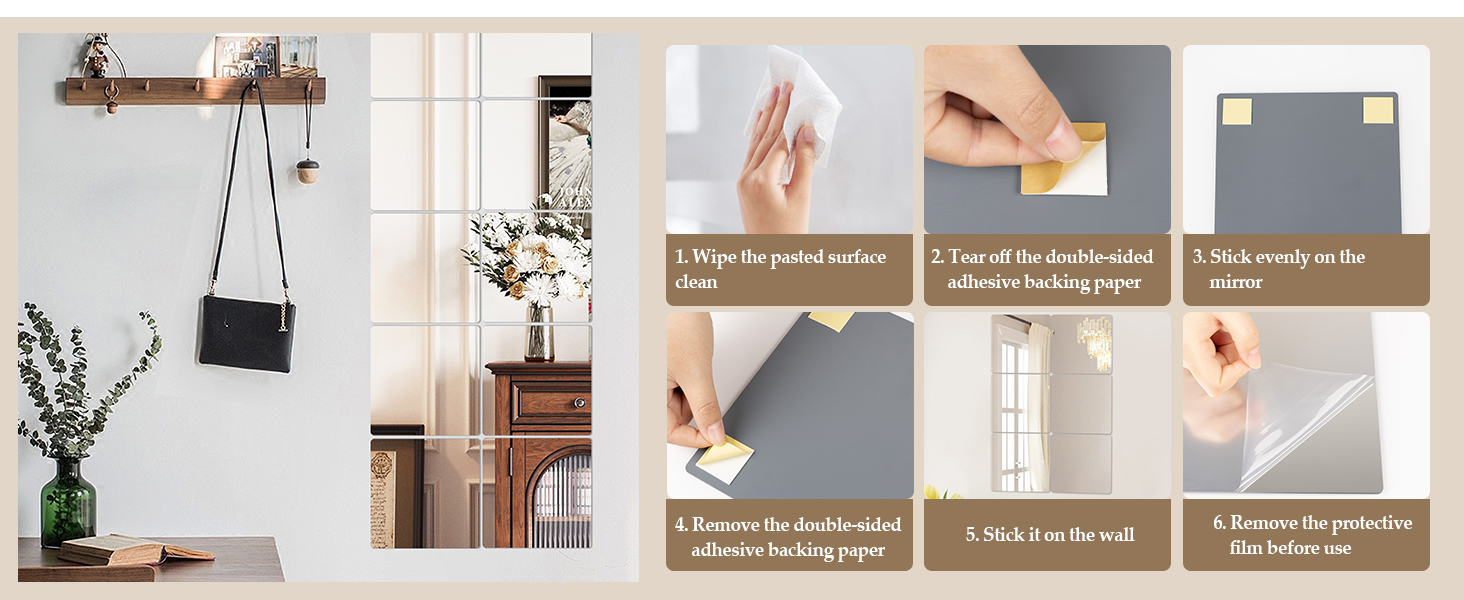 1. Wipe the pasted surface clean

2. Tear off the double-sided adhesive backing paper

3. Stick evenly on the mirror

4. Remove the double-sided adhesive backing paper

5. Stick it on the wall

6. Remove the protective film before use