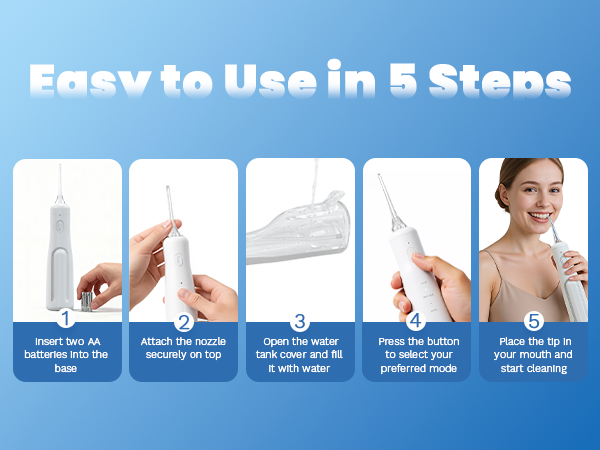 Easy to Use in 5 Steps

1
Insert two AA batteries into the base

2
Attach the nozzle securely on top

3
Open the water tank cover and fill it with water

4
Press the button to select your preferred mode

5
Place the tip in your mouth and start cleaning