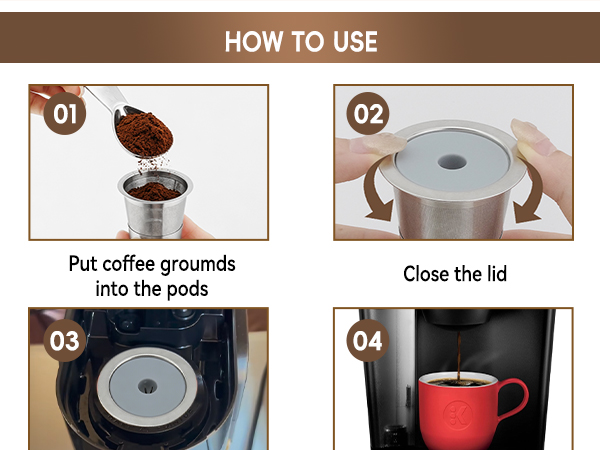 HOW TO USE

01

Put coffee groumds into the pods

02

Close the lid

03

04