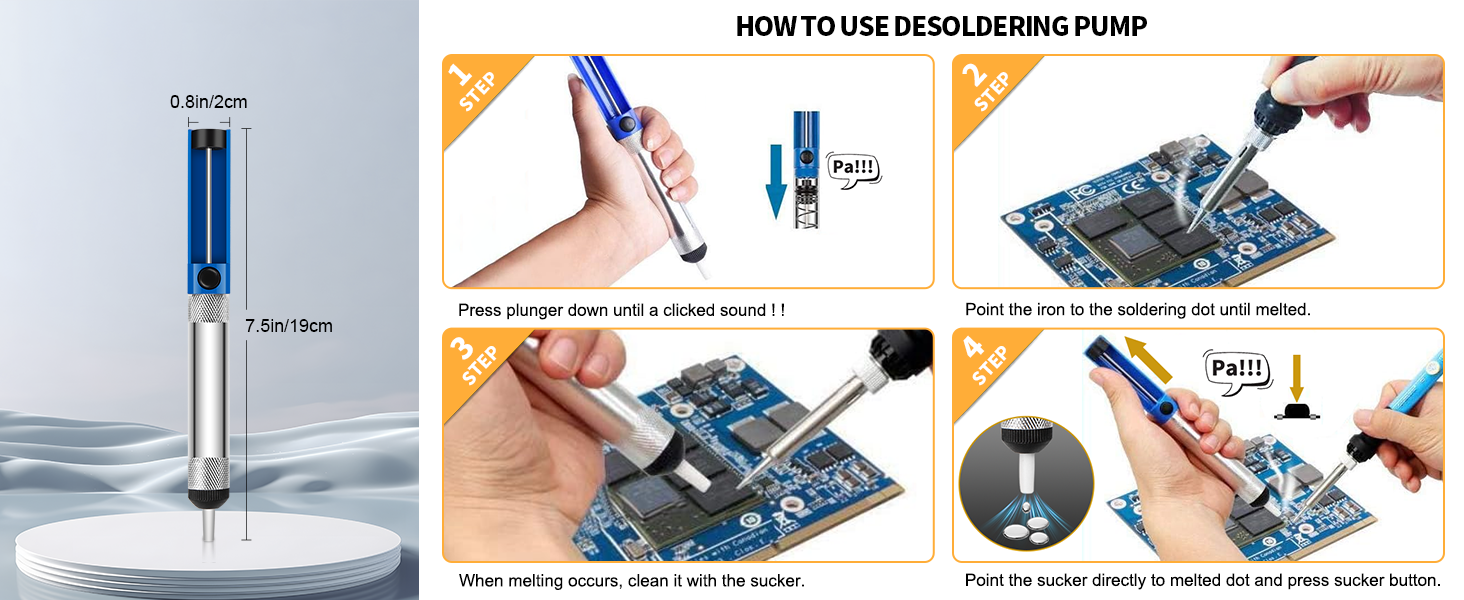 0.8in/2cm

7.5in/19cm

HOW TO USE DESOLDERING PUMP

1 STEP

Pa!!!

Press plunger down until a clicked sound ! !

2 STEP

Point the iron to the soldering dot until melted.

3 STEP

When melting occurs, clean it with the sucker.

4 STEP

Pa!!!

Point the sucker directly to melted dot and press sucker button.