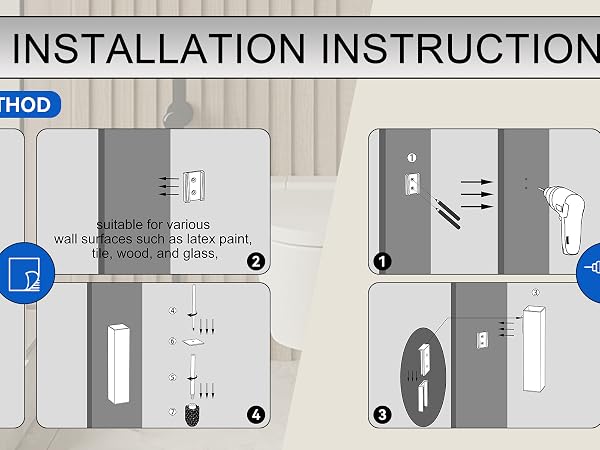 INSTALLATION INSTRUCTION

THOD

suitable for various wall surfaces such as latex paint, tile, wood, and glass,

2

4

6

5

7

4

1

1

3

3