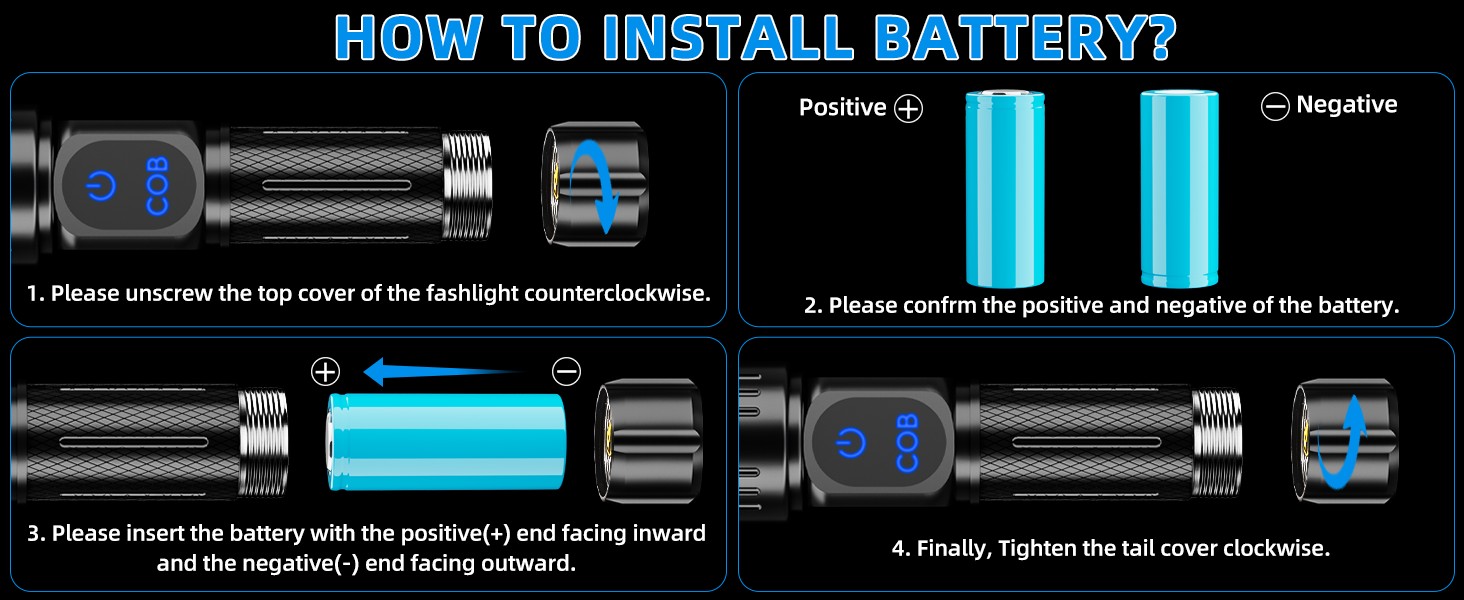 HOW TO INSTALL BATTERY?

COB

1. Please unscrew the top cover of the fashlight counterclockwise.

Positive ⊕

⊖ Negative

2. Please confrm the positive and negative of the battery.

⊕ ⊖

3. Please insert the battery with the positive(+) end facing inward and the negative(-) end facing outward.

COB

4. Finally, Tighten the tail cover clockwise.