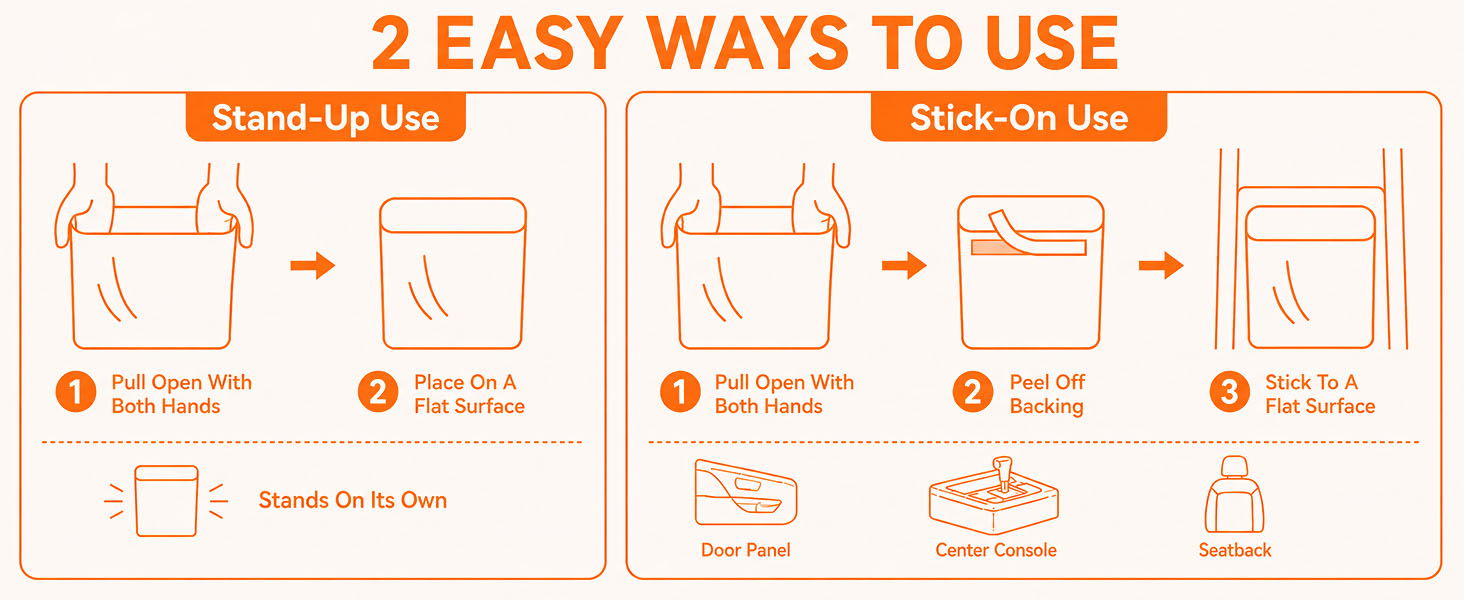 2 EASY WAYS TO USE

Stand-Up Use

1 Pull Open With Both Hands

2 Place On A Flat Surface

Stands On Its Own

Stick-On Use

1 Pull Open With Both Hands

2 Peel Off Backing

3 Stick To A Flat Surface

Door Panel

Center Console

Seatback