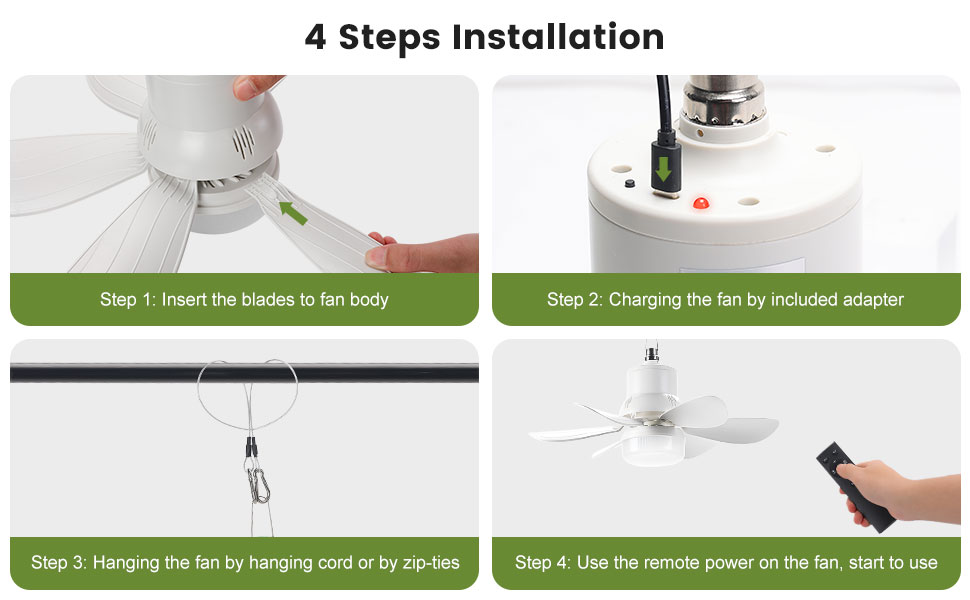 4 Steps Installation

Step 1: Insert the blades to fan body

Step 2: Charging the fan by included adapter

Step 3: Hanging the fan by hanging cord or by zip-ties

Step 4: Use the remote power on the fan, start to use