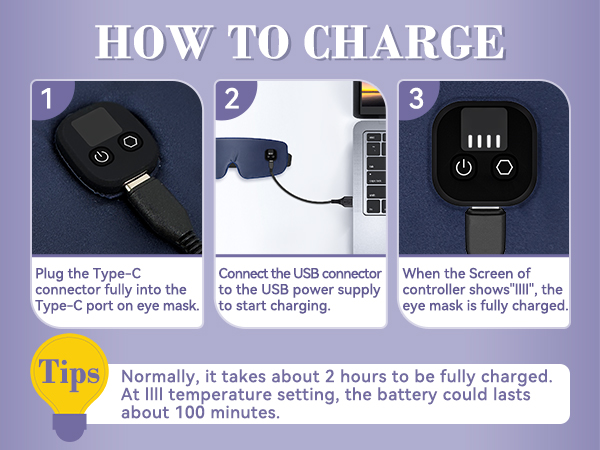 HOW TO CHARGE

1

Plug the Type-C connector fully into the Type-C port on eye mask.

2

Connect the USB connector to the USB power supply to start charging.

3

When the Screen of controller shows"IIII", the eye mask is fully charged.

Tips

Normally, it takes about 2 hours to be fully charged. At IIII temperature setting, the battery could lasts about 100 minutes.