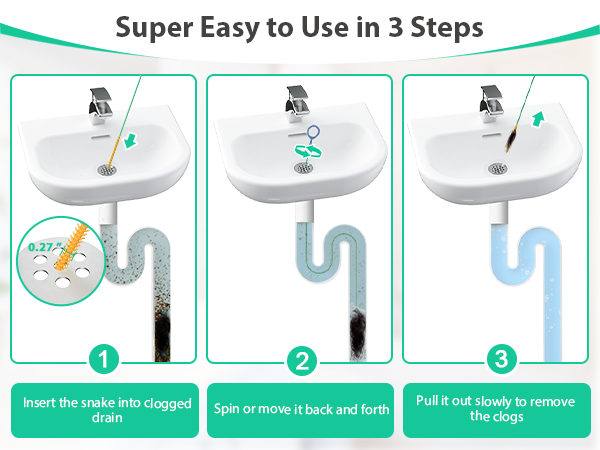 Super Easy to Use in 3 Steps

0.27"

1

Insert the snake into clogged drain

2

Spin or move it back and forth

3

Pull it out slowly to remove the clogs