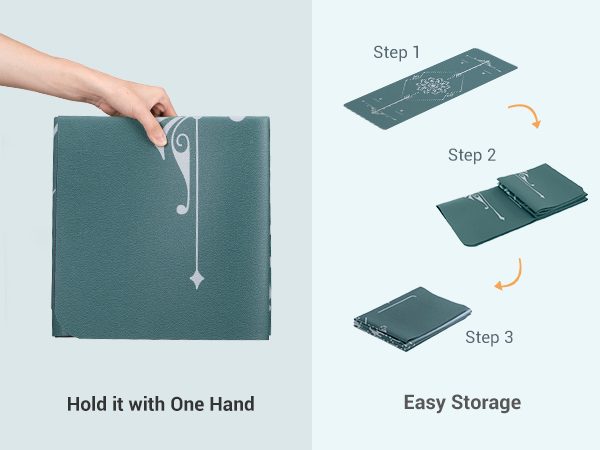 Hold it with One Hand

Step 1

Step 2

Step 3

Easy Storage