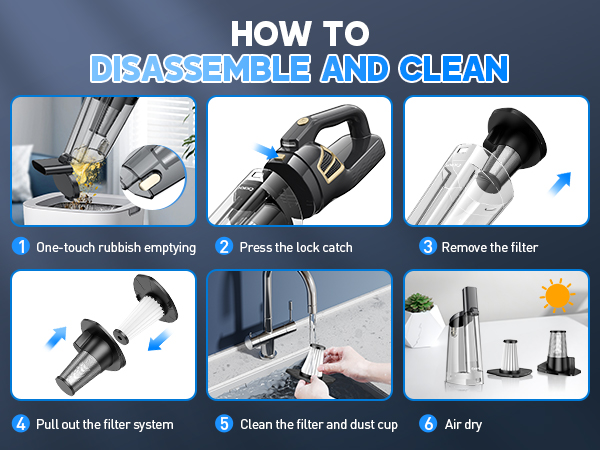 HOW TO
DISASSEMBLE AND CLEAN

1 One-touch rubbish emptying

2 Press the lock catch

3 Remove the filter

4 Pull out the filter system

5 Clean the filter and dust cup

6 Air dry