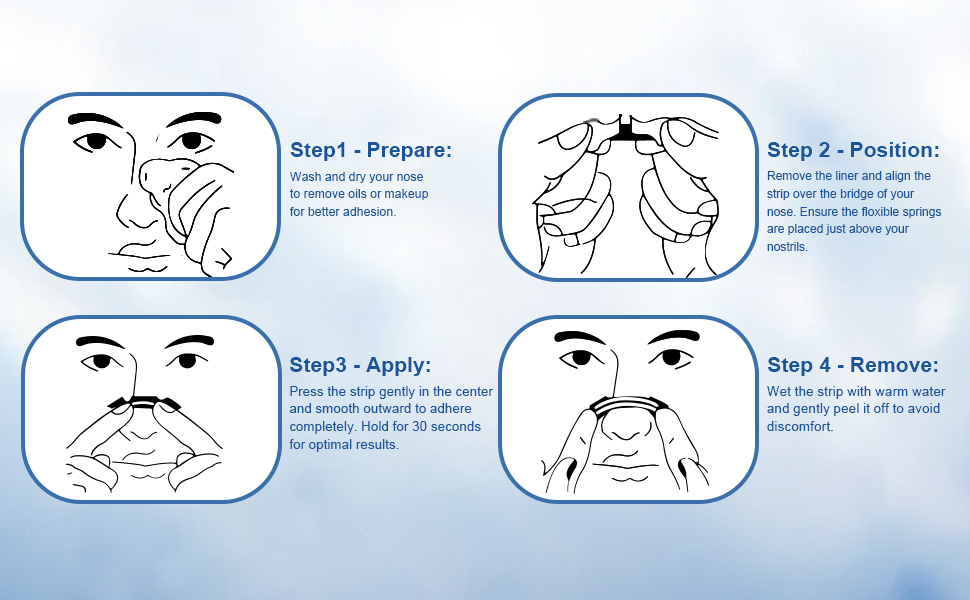 Step1 - Prepare:
Wash and dry your nose to remove oils or makeup for better adhesion.

Step 2 - Position:
Remove the liner and align the strip over the bridge of your nose. Ensure the floxible springs are placed just above your nostrils.

Step3 - Apply:
Press the strip gently in the center and smooth outward to adhere completely. Hold for 30 seconds for optimal results.

Step 4 - Remove:
Wet the strip with warm water and gently peel it off to avoid discomfort.