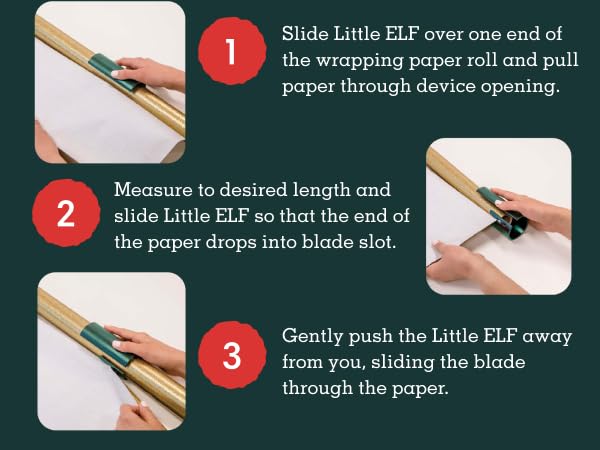 1

Slide Little ELF over one end of the wrapping paper roll and pull paper through device opening.

2

Measure to desired length and slide Little ELF so that the end of the paper drops into blade slot.

3

Gently push the Little ELF away from you, sliding the blade through the paper.