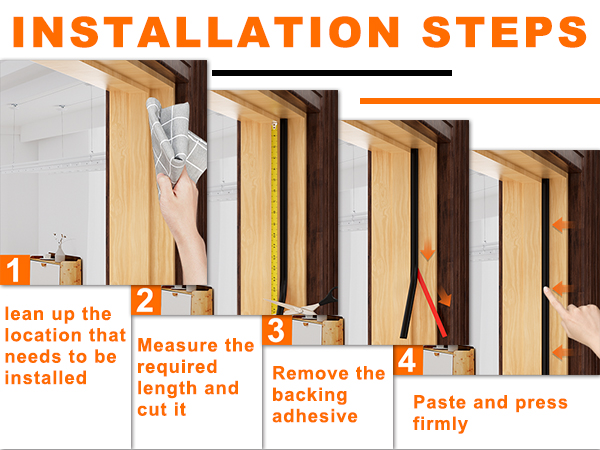 INSTALLATION STEPS

1
lean up the location that needs to be installed

2
Measure the required length and cut it

3
Remove the backing adhesive

4
Paste and press firmly