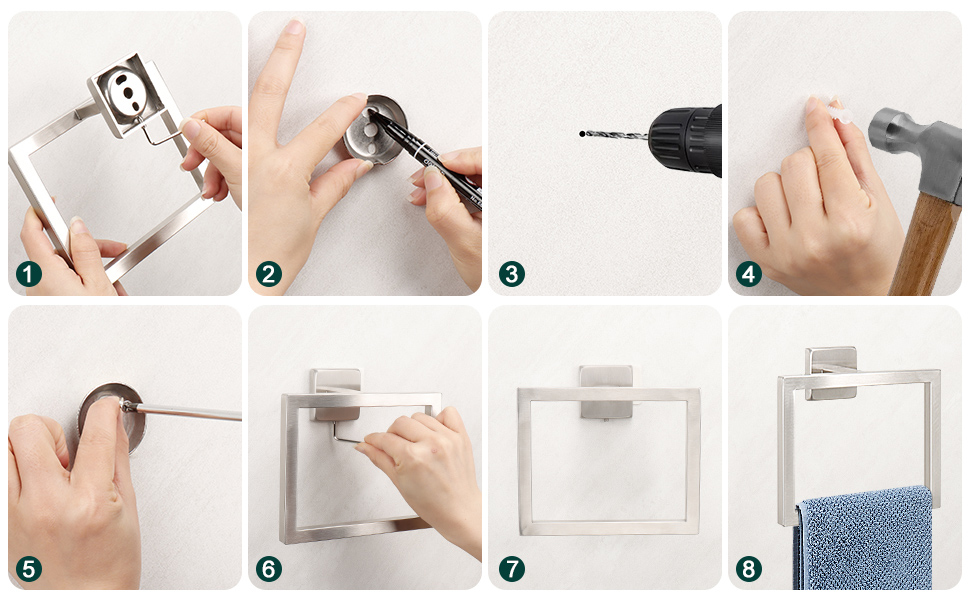 1
2
3
4
5
6
7
8