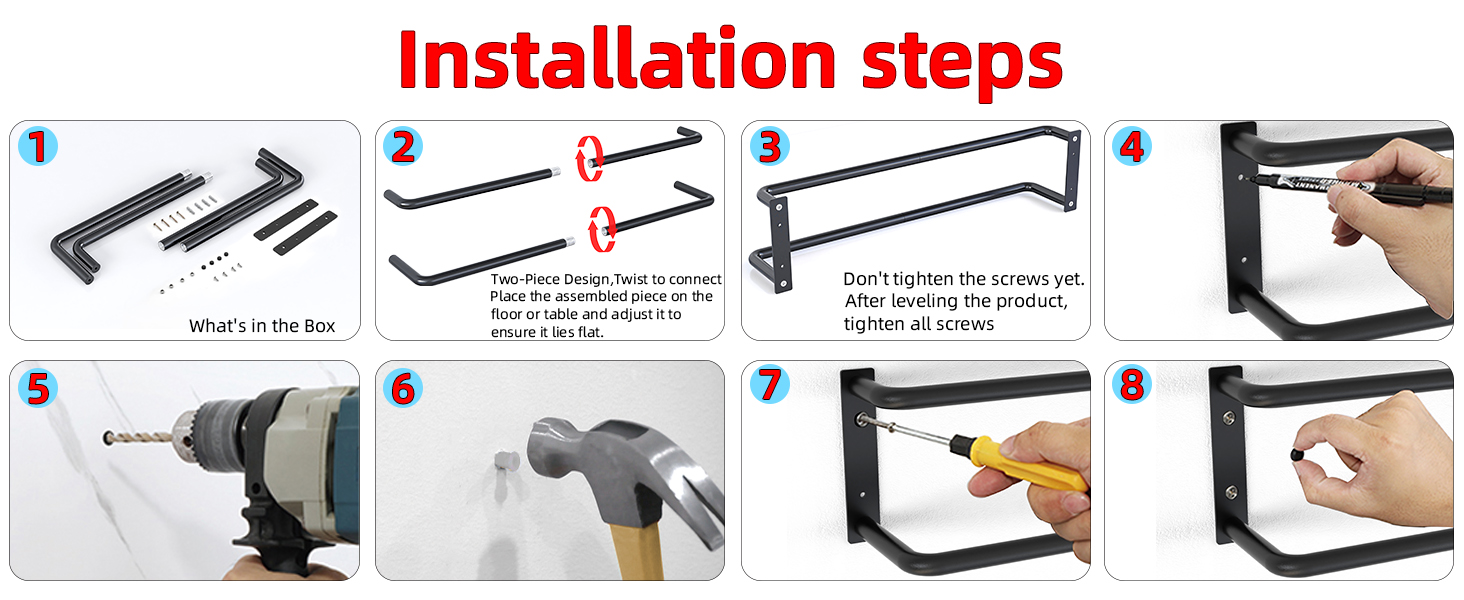 Installation steps

1

What's in the Box

2

Two-Piece Design,Twist to connect
Place the assembled piece on the floor or table and adjust it to ensure it lies flat.

3

Don't tighten the screws yet.
After leveling the product, tighten all screws

4

5

6

7

8