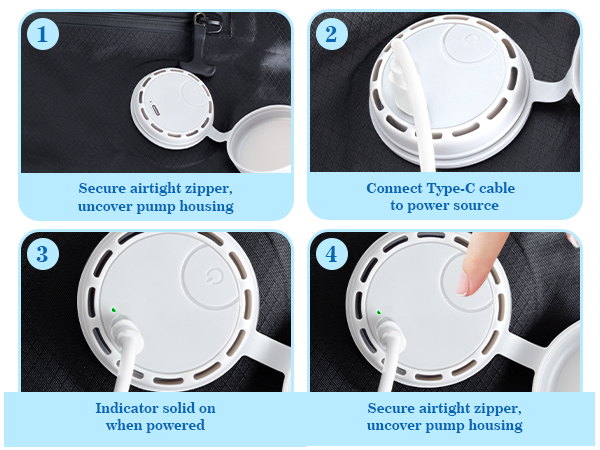 1

Secure airtight zipper, uncover pump housing

2

Connect Type-C cable to power source

3

Indicator solid on when powered

4

Secure airtight zipper, uncover pump housing