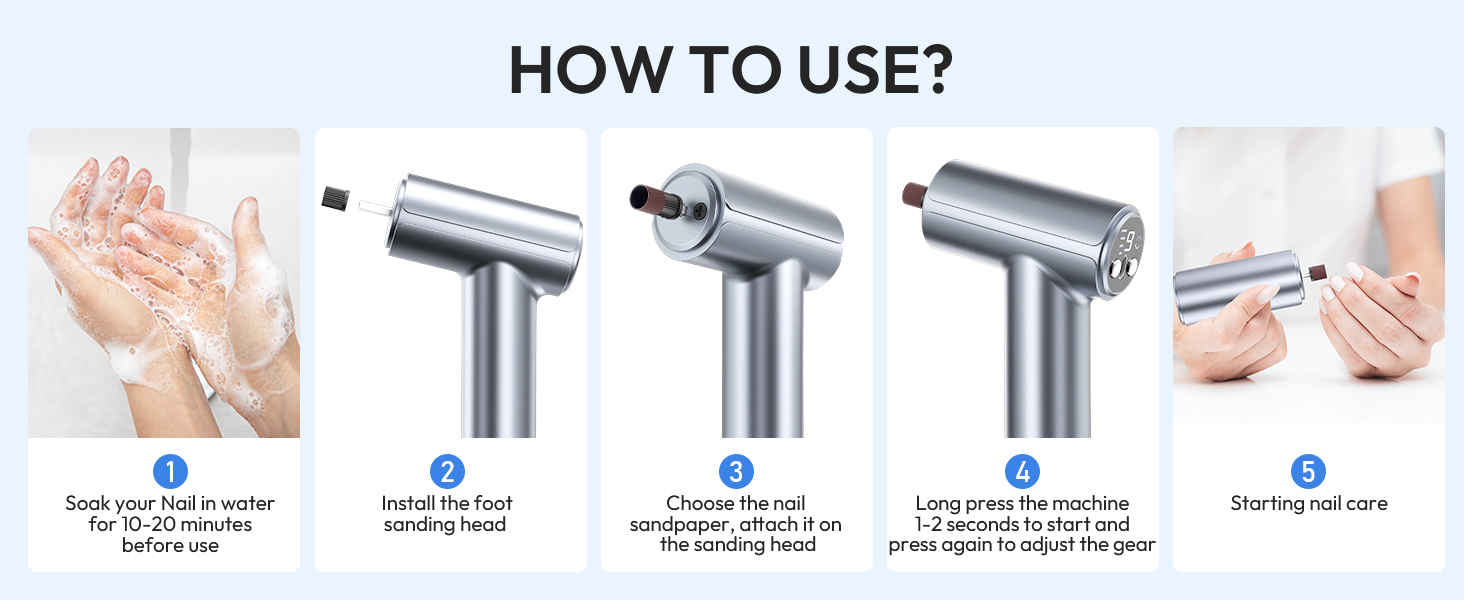 HOW TO USE?

1
Soak your Nail in water for 10-20 minutes before use

2
Install the foot sanding head

3
Choose the nail sandpaper, attach it on the sanding head

4
Long press the machine 1-2 seconds to start and press again to adjust the gear

5
Starting nail care